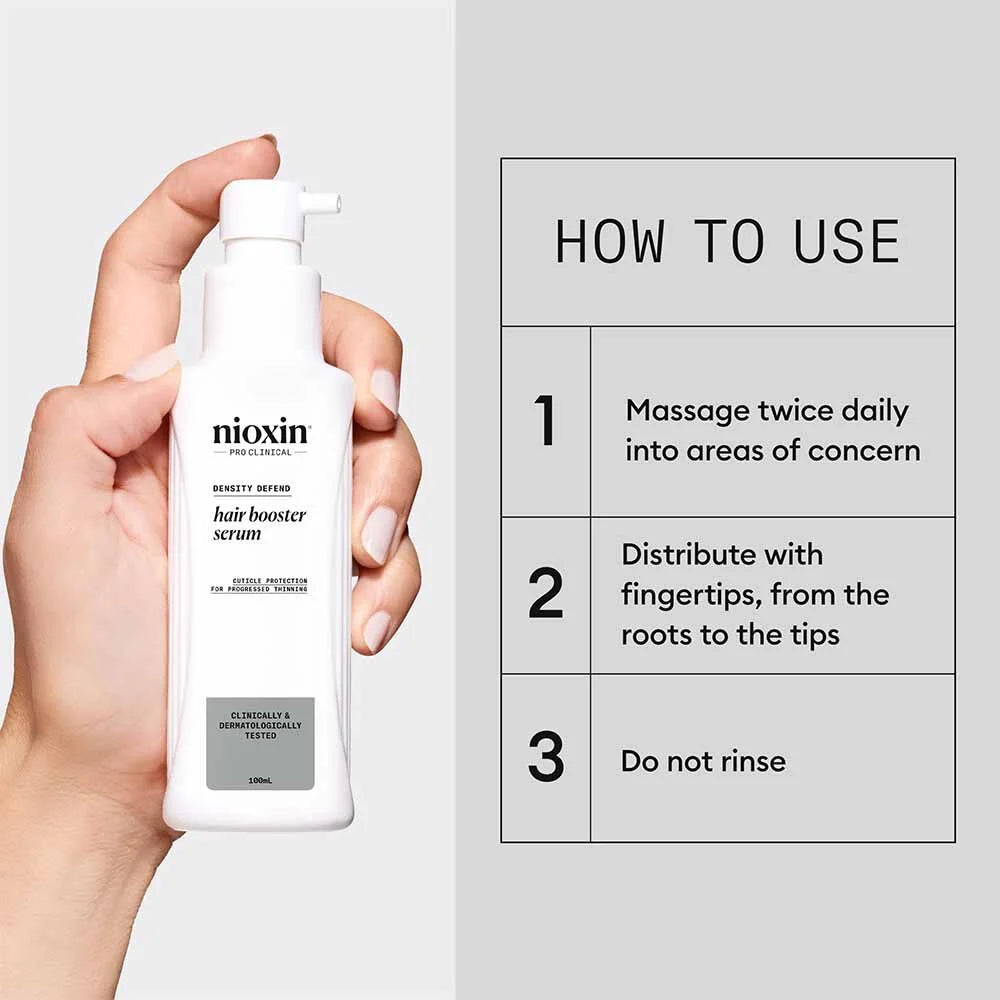 nioxin
PRO CLINICAL

DENSITY DEFEND
hair booster serum

CUTICLE PROTECTION FOR PROGRESSED THINNING

CLINICALLY & DERMATOLOGICALLY TESTED

100mL

HOW TO USE

| 1 | Massage twice daily into areas of concern |
|---|---|
| 2 | Distribute with fingertips, from the roots to the tips |
| 3 | Do not rinse |